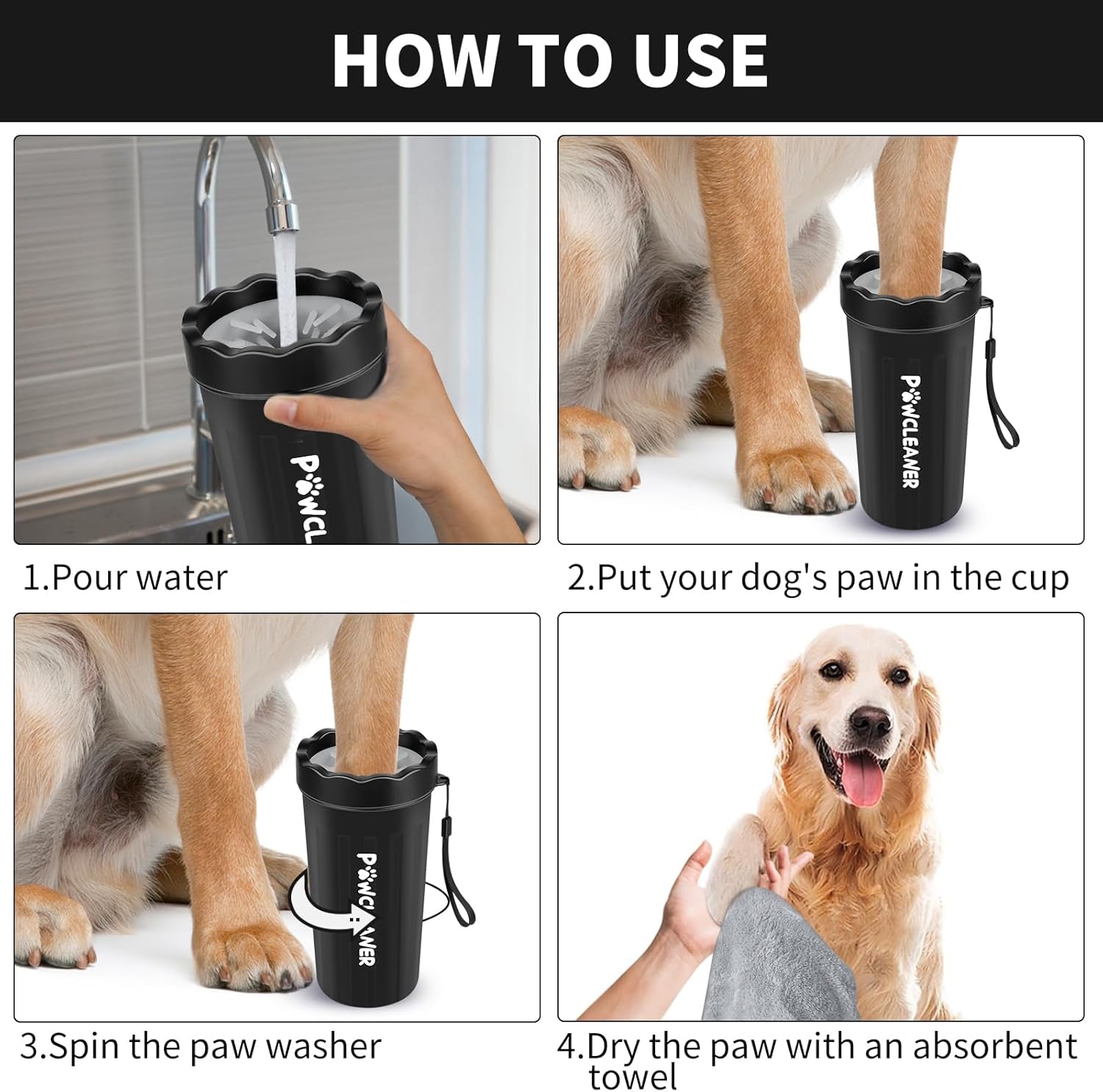 HOW TO USE

PAWCL

1.Pour water

PAWCLEANER

2.Put your dog's paw in the cup

PAWCLEANER

3.Spin the paw washer

4.Dry the paw with an absorbent towel